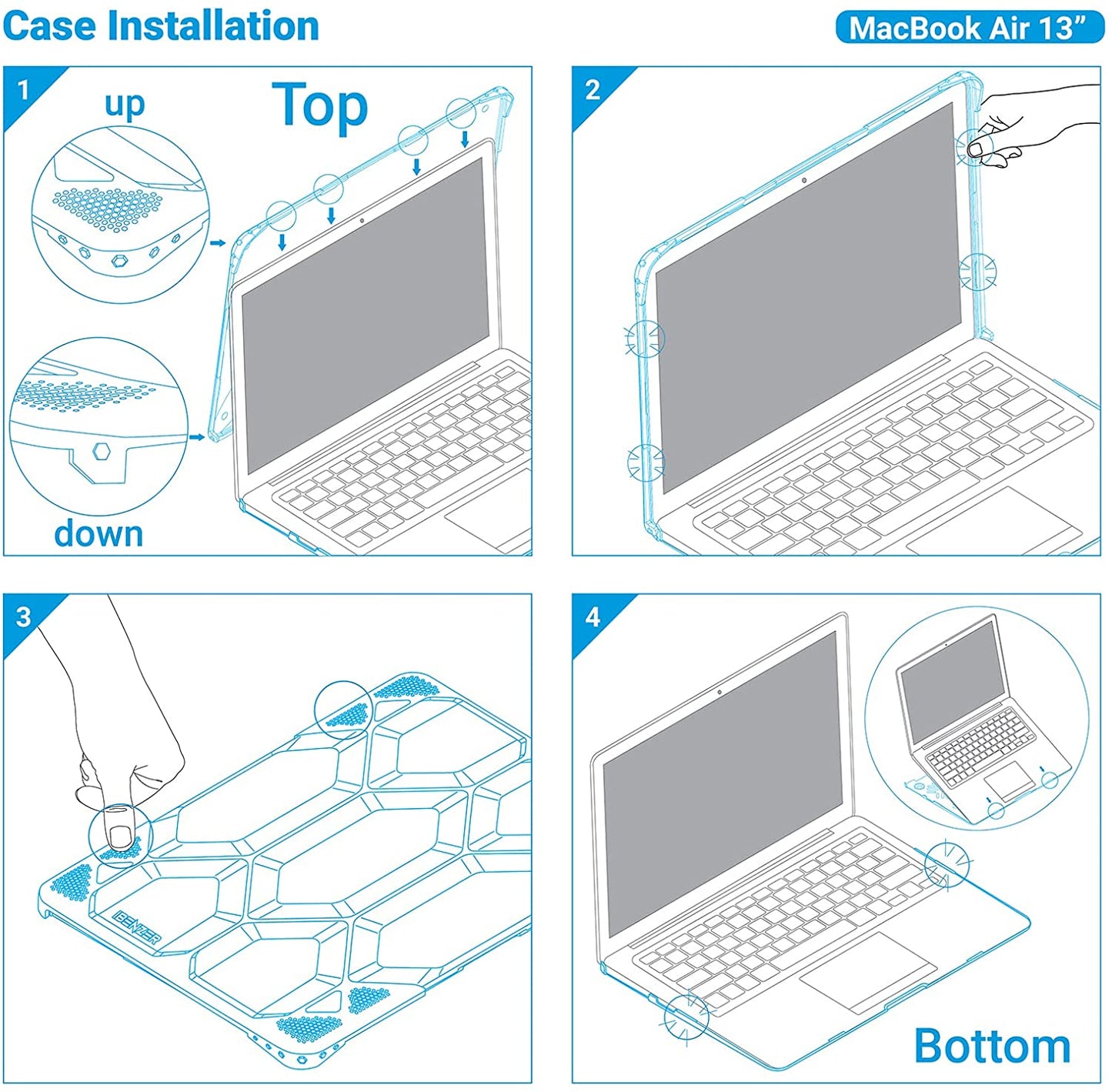 Case Installation

MacBook Air 13"

1

up

Top

down

2

3

IBENZER

4

Bottom