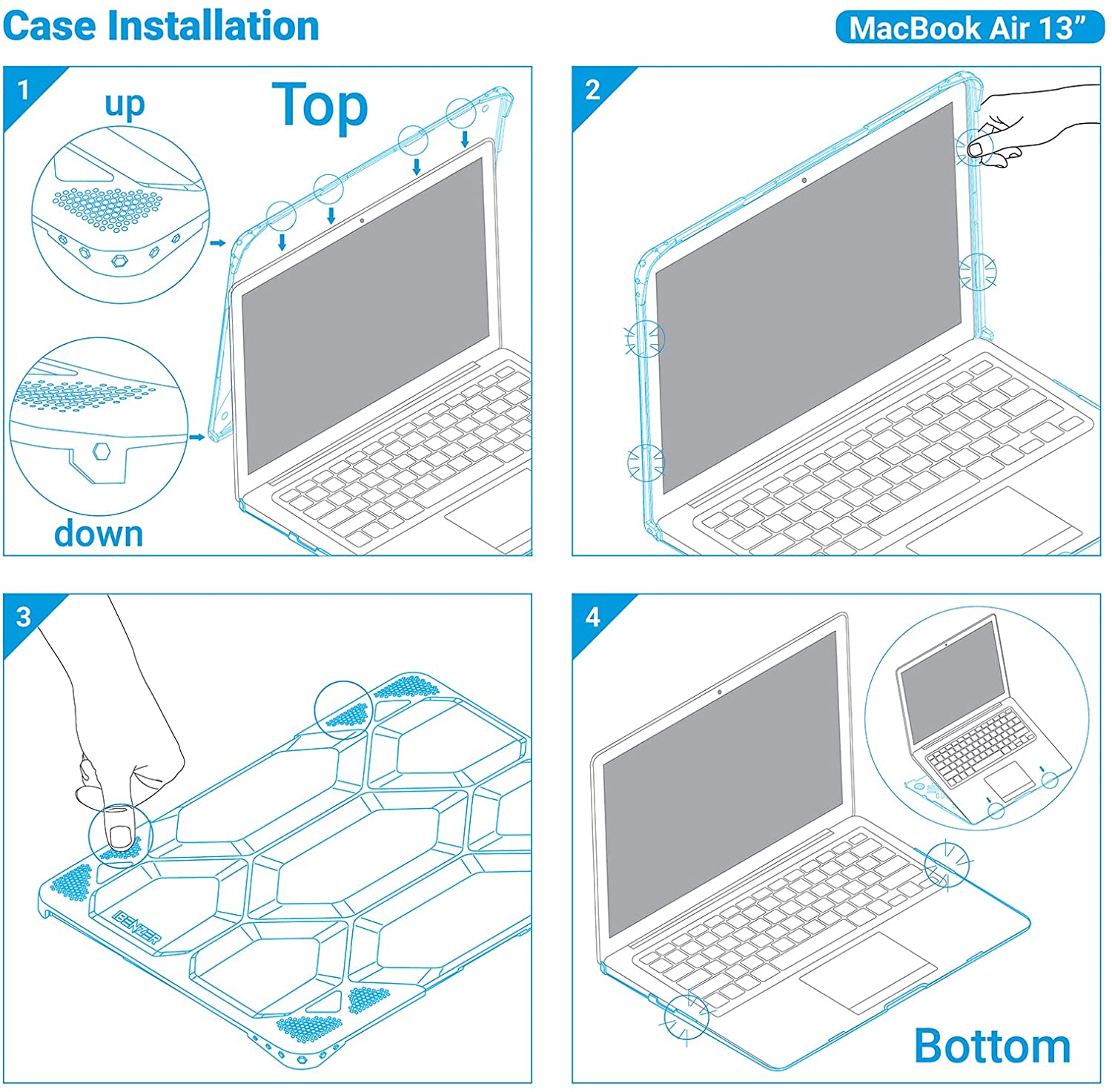 Case Installation

MacBook Air 13"

1

up

Top

down

2

3

IBENZER

4

Bottom